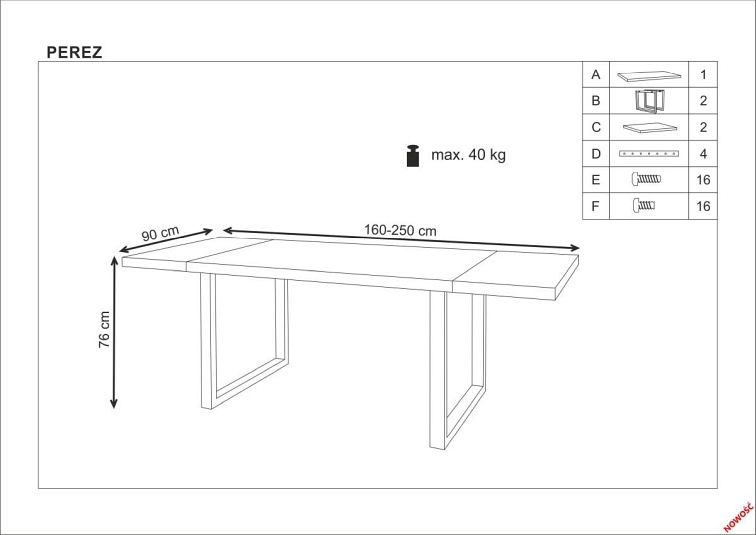 PEREZ

| A | | 1 |
|---|---|---|
| B | | 2 |
| C | | 2 |
| D | | 4 |
| E | | 16 |
| F | | 16 |

max. 40 kg

90 cm

160-250 cm

76 cm

NOWOŚĆ